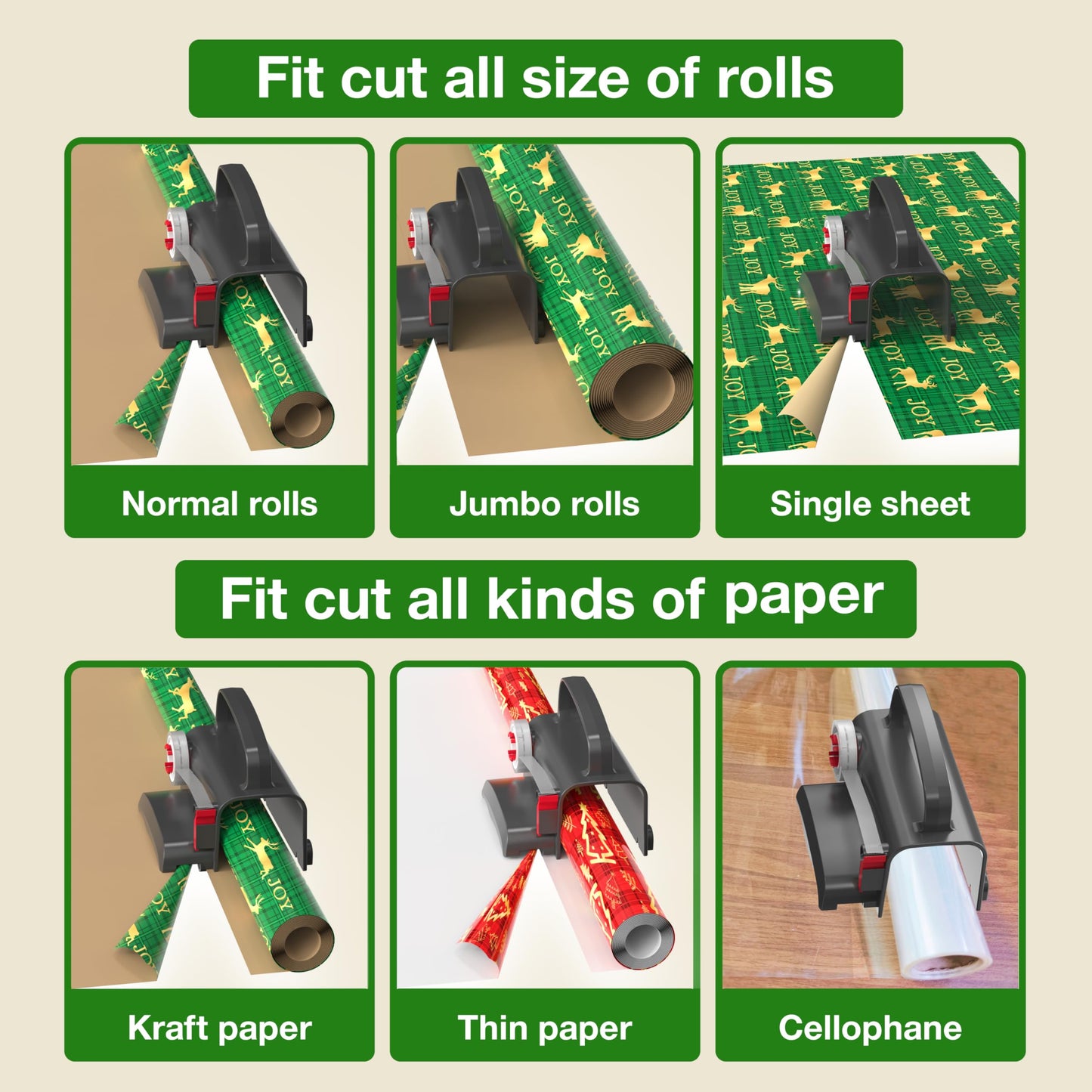 Fit cut all size of rolls

Normal rolls

Jumbo rolls

Single sheet

Fit cut all kinds of paper

Kraft paper

Thin paper

Cellophane