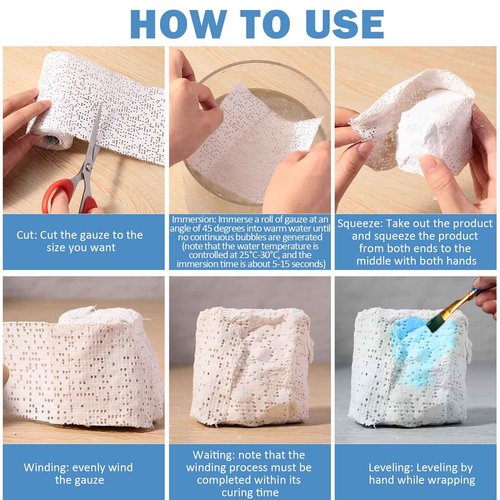 HOW TO USE

Cut: Cut the gauze to the size you want

Immersion: Immerse a roll of gauze at an angle of 45 degrees into warm water until no continuous bubbles are generated (note that the water temperature is controlled at 25°C-30°C, and the immersion time is about 5-15 seconds)

Squeeze: Take out the product and squeeze the product from both ends to the middle with both hands

Winding: evenly wind the gauze

Waiting: note that the winding process must be completed within its curing time

Leveling: Leveling by hand while wrapping