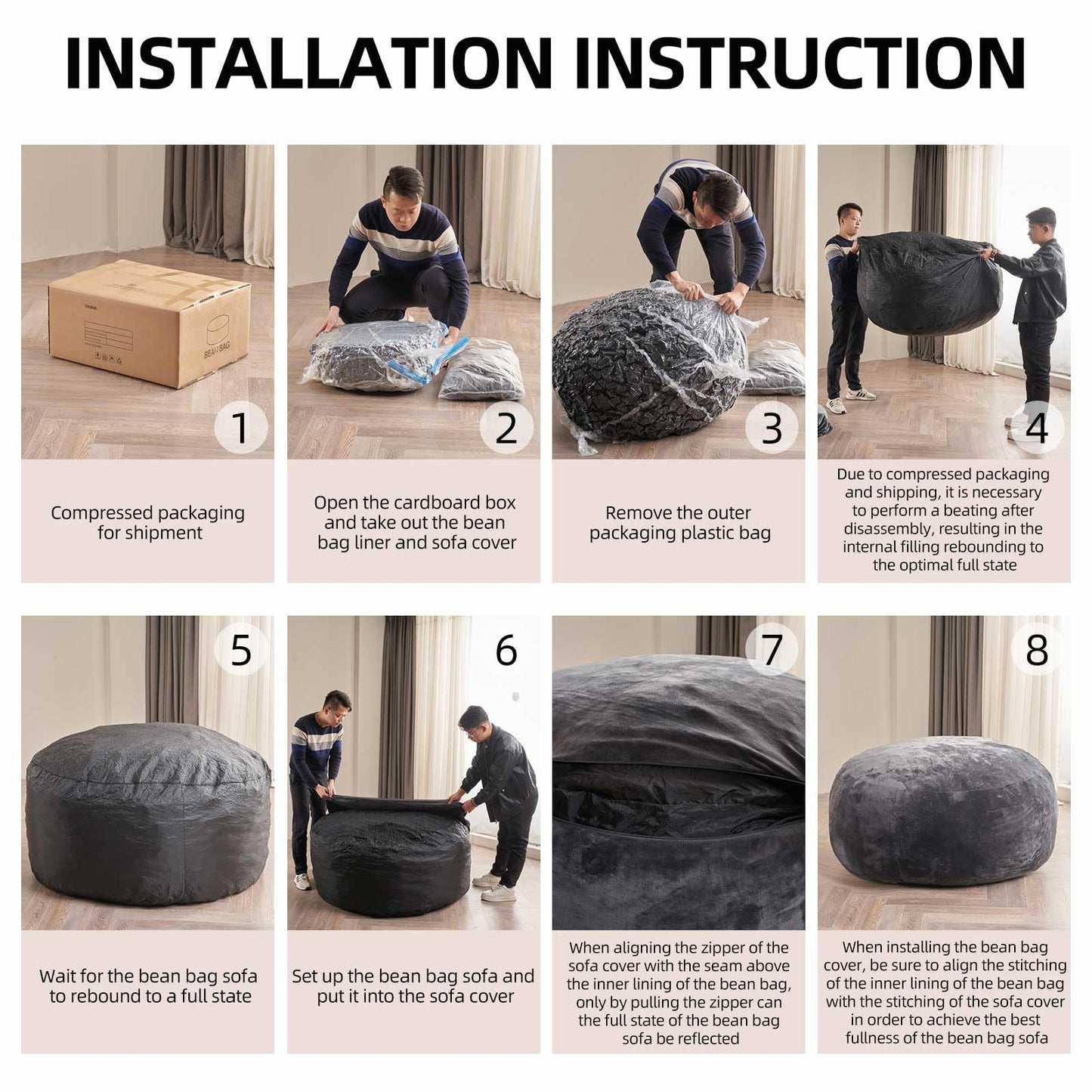 INSTALLATION INSTRUCTION

BEAN BAG

1

Compressed packaging for shipment

2

Open the cardboard box and take out the bean bag liner and sofa cover

3

Remove the outer packaging plastic bag

4

Due to compressed packaging and shipping, it is necessary to perform a beating after disassembly, resulting in the internal filling rebounding to the optimal full state

5

Wait for the bean bag sofa to rebound to a full state

6

Set up the bean bag sofa and put it into the sofa cover

7

When aligning the zipper of the sofa cover with the seam above the inner lining of the bean bag, only by pulling the zipper can the full state of the bean bag sofa be reflected

8

When installing the bean bag cover, be sure to align the stitching of the inner lining of the bean bag with the stitching of the sofa cover in order to achieve the best fullness of the bean bag sofa