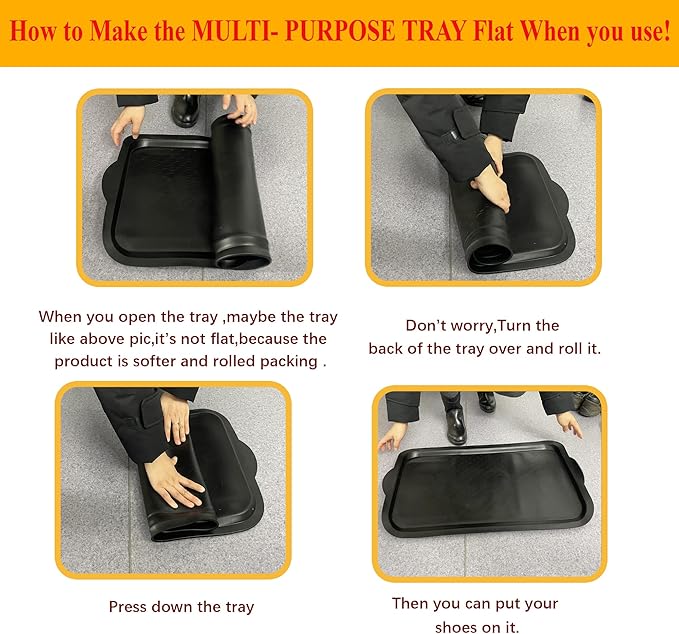 How to Make the MULTI- PURPOSE TRAY Flat When you use!

When you open the tray ,maybe the tray like above pic,it's not flat,because the product is softer and rolled packing .

Don't worry,Turn the back of the tray over and roll it.

Press down the tray

Then you can put your shoes on it.