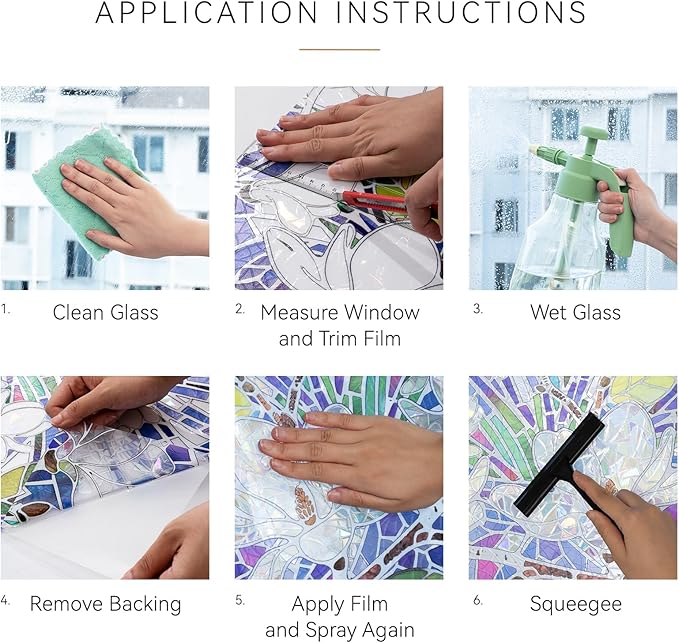 APPLICATION INSTRUCTIONS

1. Clean Glass

2. Measure Window and Trim Film

3. Wet Glass

4. Remove Backing

5. Apply Film and Spray Again

6. Squeegee