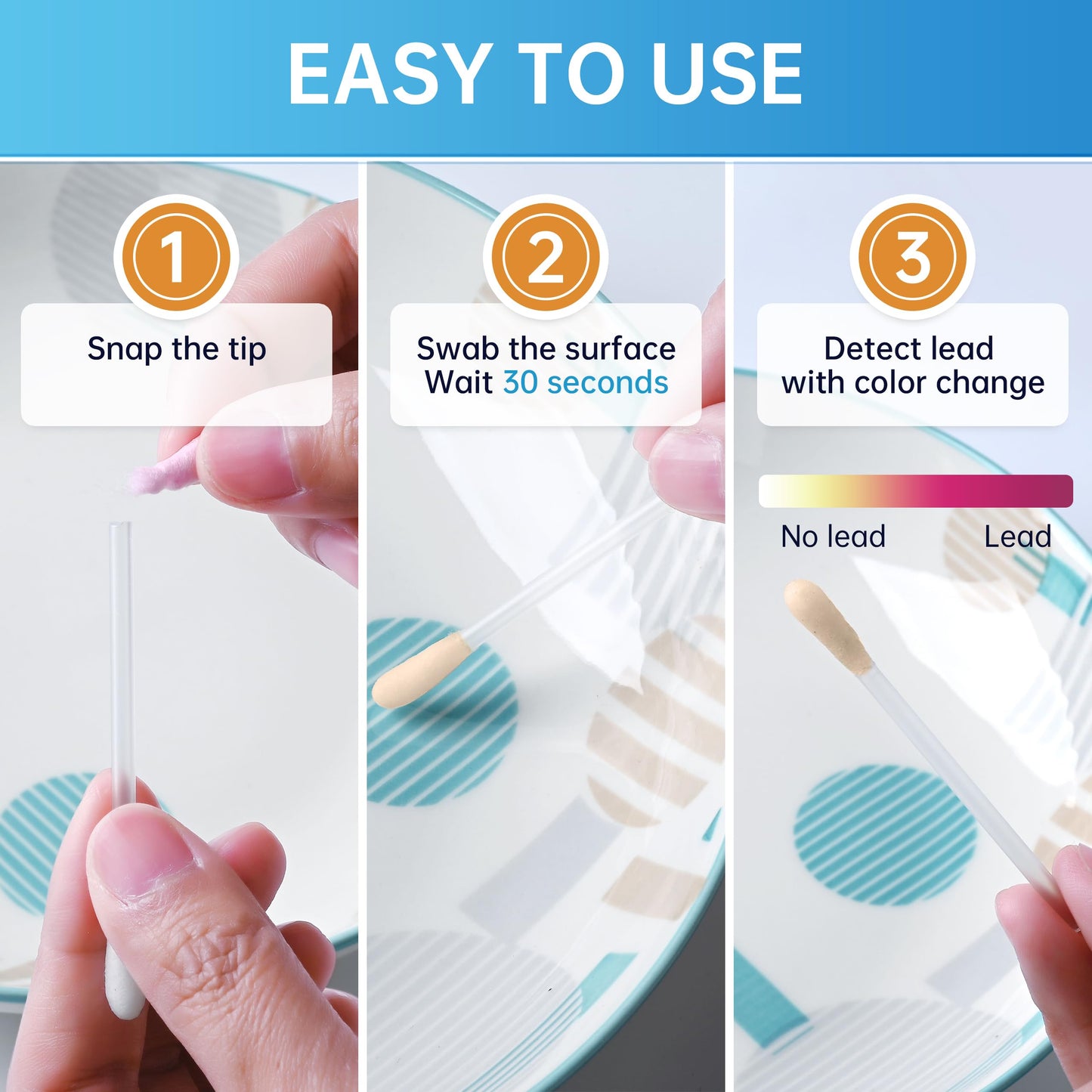 EASY TO USE

1
Snap the tip

2
Swab the surface
Wait 30 seconds

3
Detect lead
with color change

No lead
Lead