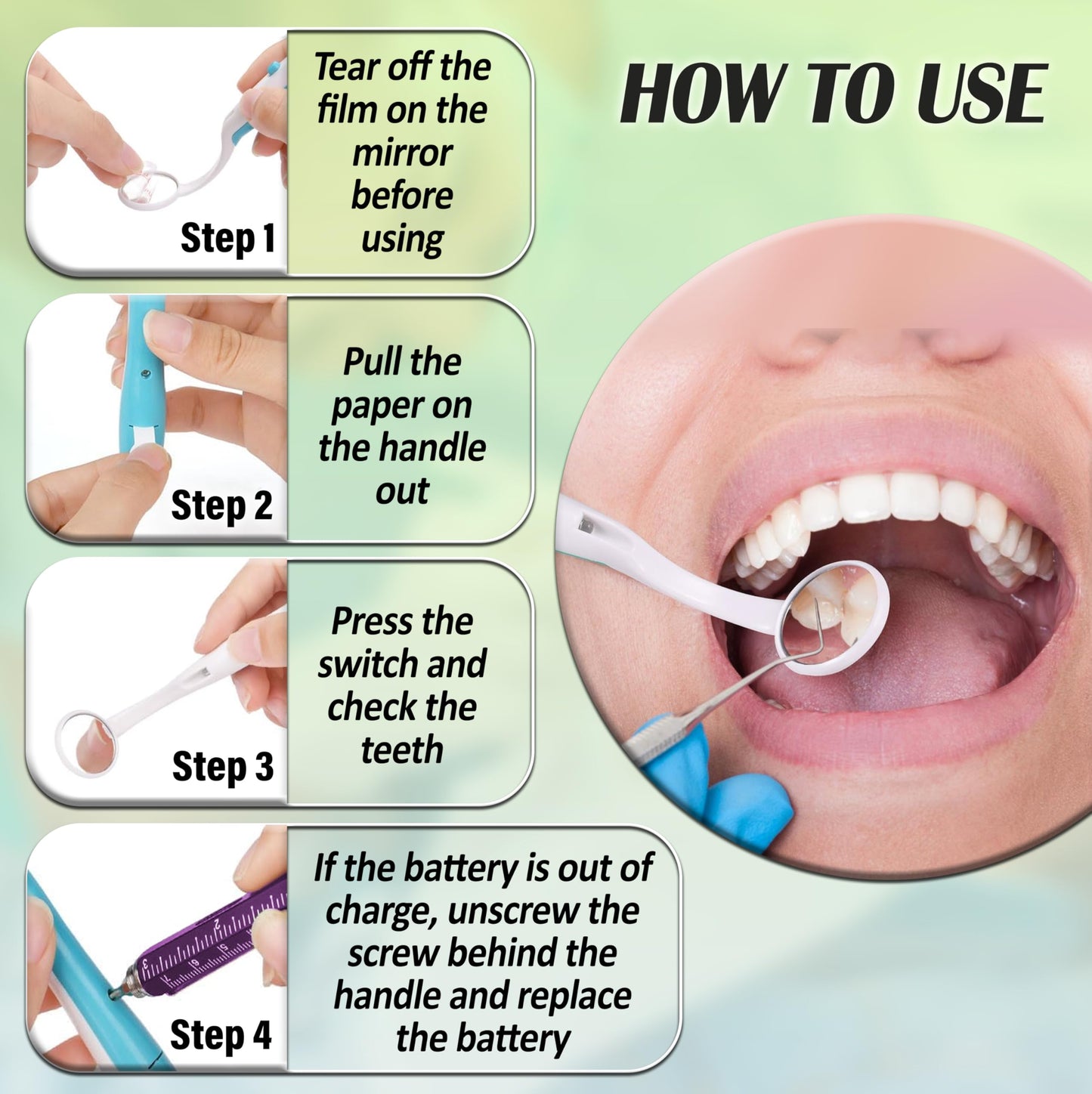 HOW TO USE

Step 1

Tear off the film on the mirror before using

Step 2

Pull the paper on the handle out

Step 3

Press the switch and check the teeth

Step 4

If the battery is out of charge, unscrew the screw behind the handle and replace the battery