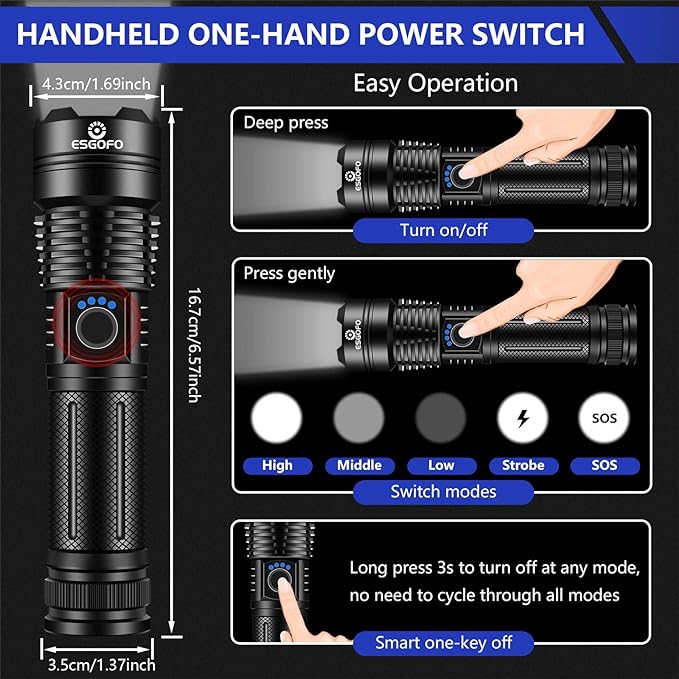 HANDHELD ONE-HAND POWER SWITCH

4.3cm/1.69inch

ESGOFO

16.7cm/6.57inch

3.5cm/1.37inch

Easy Operation

Deep press

ESGOFO

Turn on/off

Press gently

ESGOFO

SOS

High

Middle

Low

Strobe

SOS

Switch modes

Long press 3s to turn off at any mode, no need to cycle through all modes

Smart one-key off