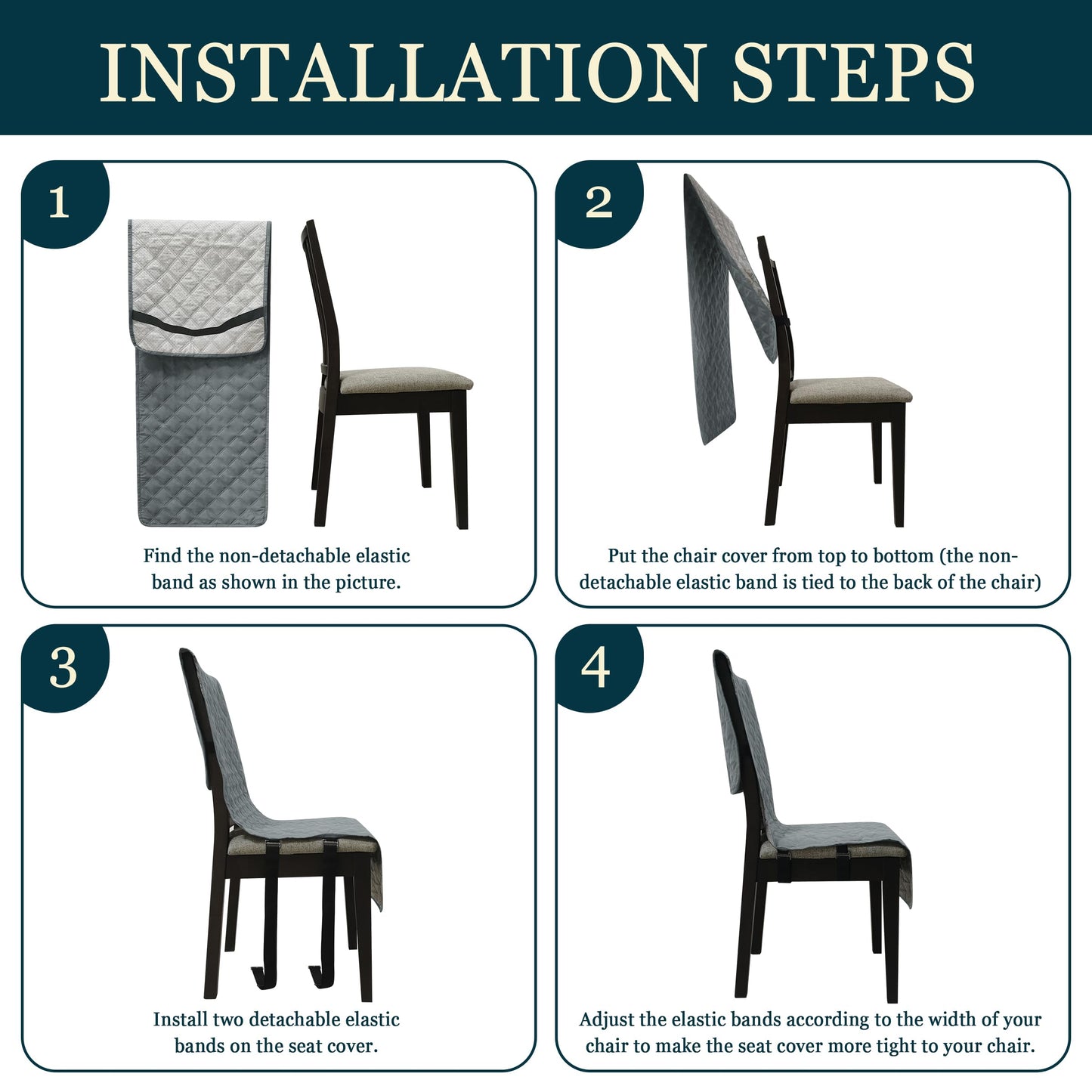 INSTALLATION STEPS

1

Find the non-detachable elastic band as shown in the picture.

2

Put the chair cover from top to bottom (the non-detachable elastic band is tied to the back of the chair)

3

Install two detachable elastic bands on the seat cover.

4

Adjust the elastic bands according to the width of your chair to make the seat cover more tight to your chair.