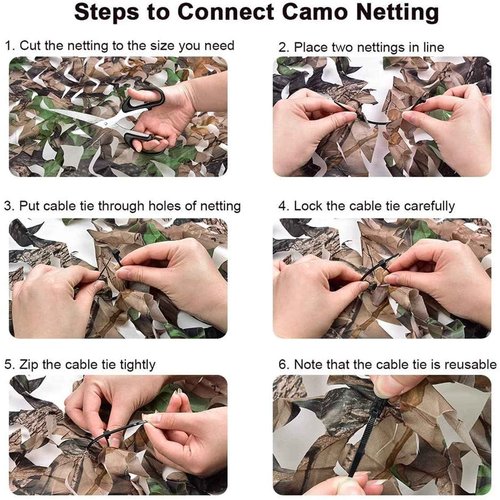 Steps to Connect Camo Netting

1. Cut the netting to the size you need

2. Place two nettings in line

3. Put cable tie through holes of netting

4. Lock the cable tie carefully

5. Zip the cable tie tightly

6. Note that the cable tie is reusable