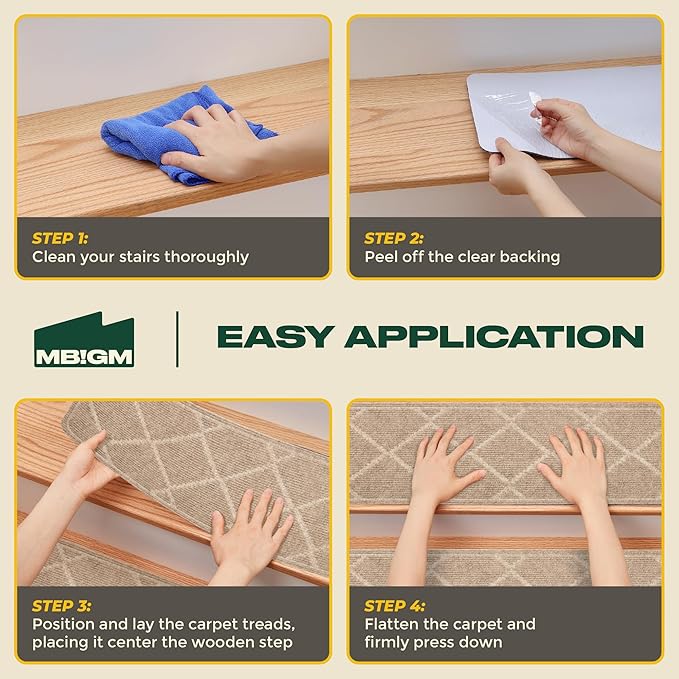 STEP 1:
Clean your stairs thoroughly

STEP 2:
Peel off the clear backing

MB!GM

EASY APPLICATION

STEP 3:
Position and lay the carpet treads, placing it center the wooden step

STEP 4:
Flatten the carpet and firmly press down