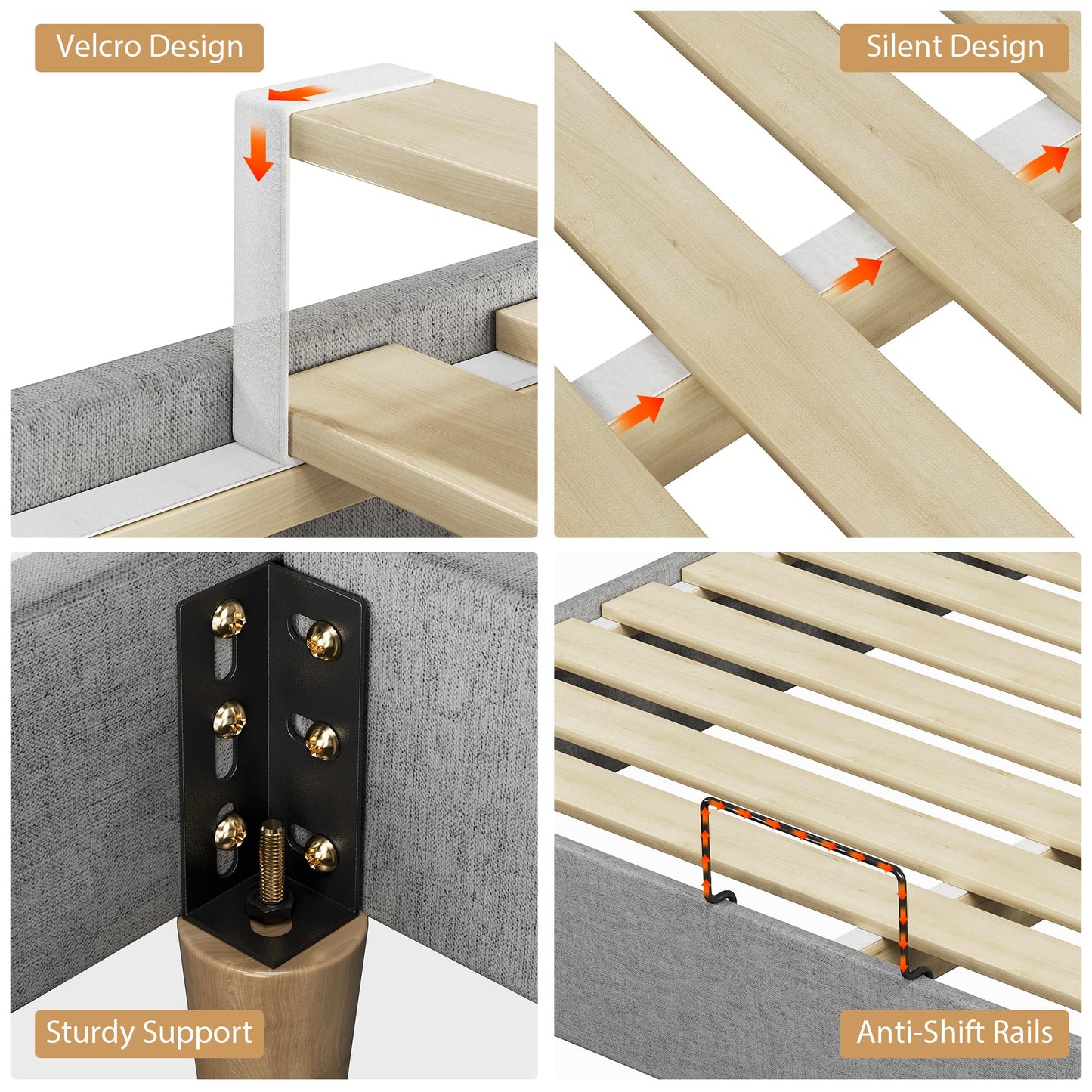 Velcro Design

Silent Design

Sturdy Support

Anti-Shift Rails