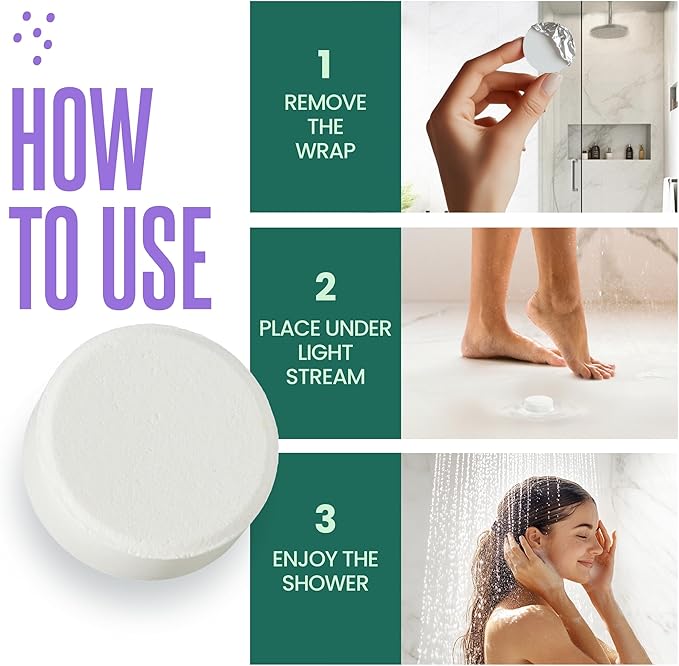 HOW TO USE

1
REMOVE THE WRAP

2
PLACE UNDER LIGHT STREAM

3
ENJOY THE SHOWER