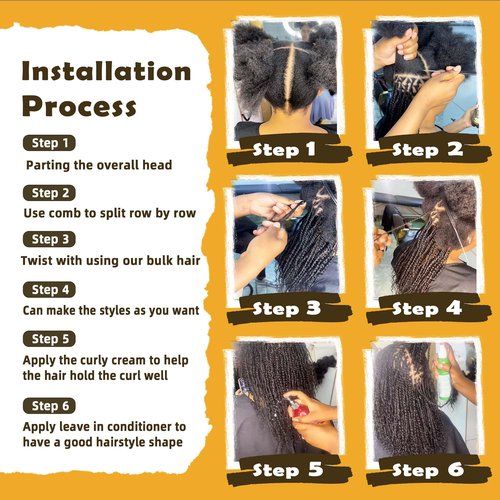 Installation Process

Step 1
Parting the overall head

Step 2
Use comb to split row by row

Step 3
Twist with using our bulk hair

Step 4
Can make the styles as you want

Step 5
Apply the curly cream to help the hair hold the curl well

Step 6
Apply leave in conditioner to have a good hairstyle shape

Step 1

Step 2

Step 3

Step 4

Step 5

Step 6