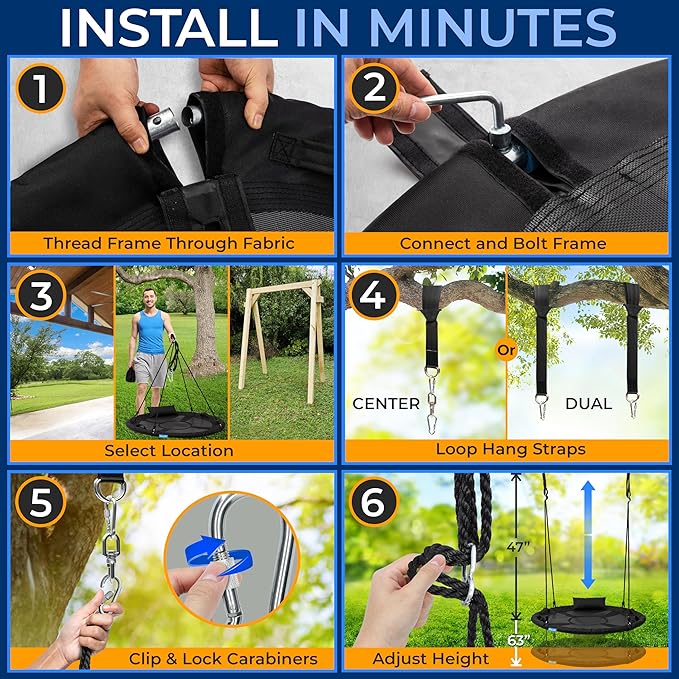 INSTALL IN MINUTES

1
Thread Frame Through Fabric

2
Connect and Bolt Frame

3
Select Location

4
CENTER
Or
DUAL
Loop Hang Straps

5
Clip & Lock Carabiners

6
47"
63"
Adjust Height